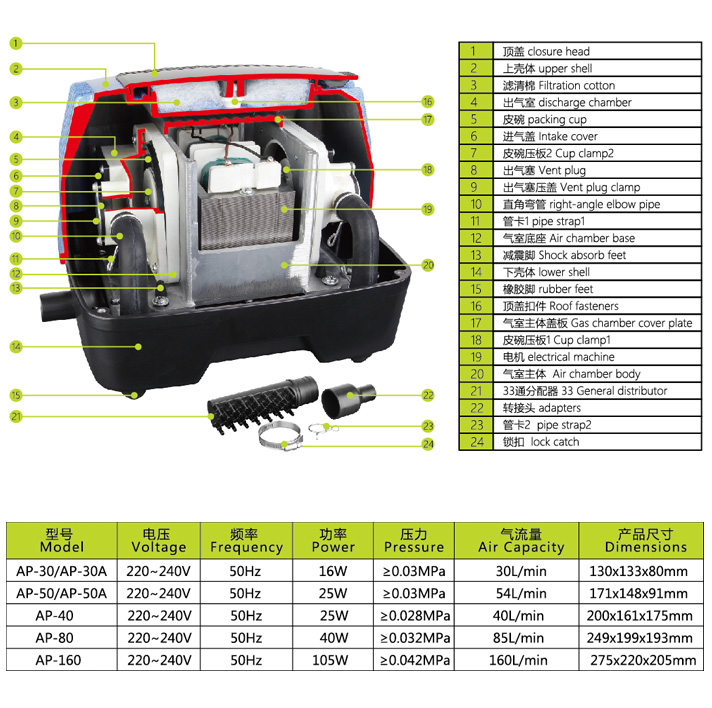 1
2
3
4
5
6
7
8
9
10
11
12
13
14
15
21
16
17
18
19
20
22
23
24

| 1 | 顶盖 closure head |
|---|---|
| 2 | 上壳体 upper shell |
| 3 | 滤清棉 Filtration cotton |
| 4 | 出气室 discharge chamber |
| 5 | 皮碗 packing cup |
| 6 | 进气盖 Intake cover |
| 7 | 皮碗压板2 Cup clamp2 |
| 8 | 出气塞 Vent plug |
| 9 | 出气塞压盖 Vent plug clamp |
| 10 | 直角弯管 right-angle elbow pipe |
| 11 | 管卡1 pipe strap1 |
| 12 | 气室底座 Air chamber base |
| 13 | 减震脚 Shock absorb feet |
| 14 | 下壳体 lower shell |
| 15 | 橡胶脚 rubber feet |
| 16 | 顶盖扣件 Roof fasteners |
| 17 | 气室主体盖板 Gas chamber cover plate |
| 18 | 皮碗压板1 Cup clamp1 |
| 19 | 电机 electrical machine |
| 20 | 气室主体 Air chamber body |
| 21 | 33通分配器 33 General distributor |
| 22 | 转接头 adapters |
| 23 | 管卡2 pipe strap2 |
| 24 | 锁扣 lock catch |

| 型号 Model | 电压 Voltage | 频率 Frequency | 功率 Power | 压力 Pressure | 气流量 Air Capacity | 产品尺寸 Dimensions |
|---|---|---|---|---|---|---|
| AP-30/AP-30A | 220~240V | 50Hz | 16W | ≥0.03MPa | 30L/min | 130x133x80mm |
| AP-50/AP-50A | 220~240V | 50Hz | 25W | ≥0.03MPa | 54L/min | 171x148x91mm |
| AP-40 | 220~240V | 50Hz | 25W | ≥0.028MPa | 40L/min | 200x161x175mm |
| AP-80 | 220~240V | 50Hz | 40W | ≥0.032MPa | 85L/min | 249x199x193mm |
| AP-160 | 220~240V | 50Hz | 105W | ≥0.042MPa | 160L/min | 275x220x205mm |